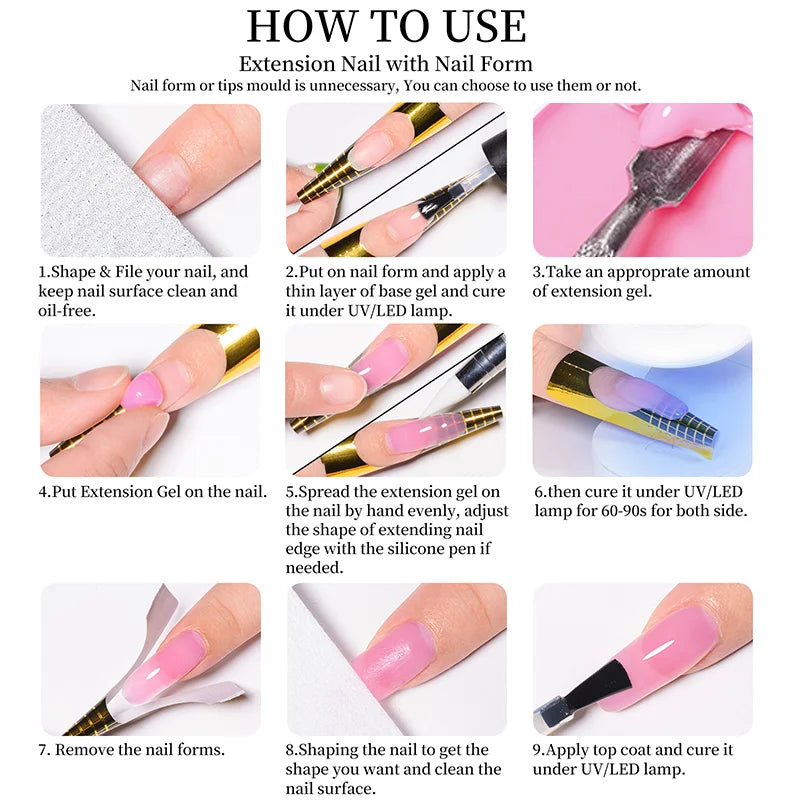 HOW TO USE

Extension Nail with Nail Form

Nail form or tips mould is unnecessary, You can choose to use them or not.

1.Shape & File your nail, and keep nail surface clean and oil-free.

2.Put on nail form and apply a thin layer of base gel and cure it under UV/LED lamp.

3.Take an approprate amount of extension gel.

4.Put Extension Gel on the nail.

5.Spread the extension gel on the nail by hand evenly, adjust the shape of extending nail edge with the silicone pen if needed.

6.then cure it under UV/LED lamp for 60-90s for both side.

7. Remove the nail forms.

8.Shaping the nail to get the shape you want and clean the nail surface.

9.Apply top coat and cure it under UV/LED lamp.